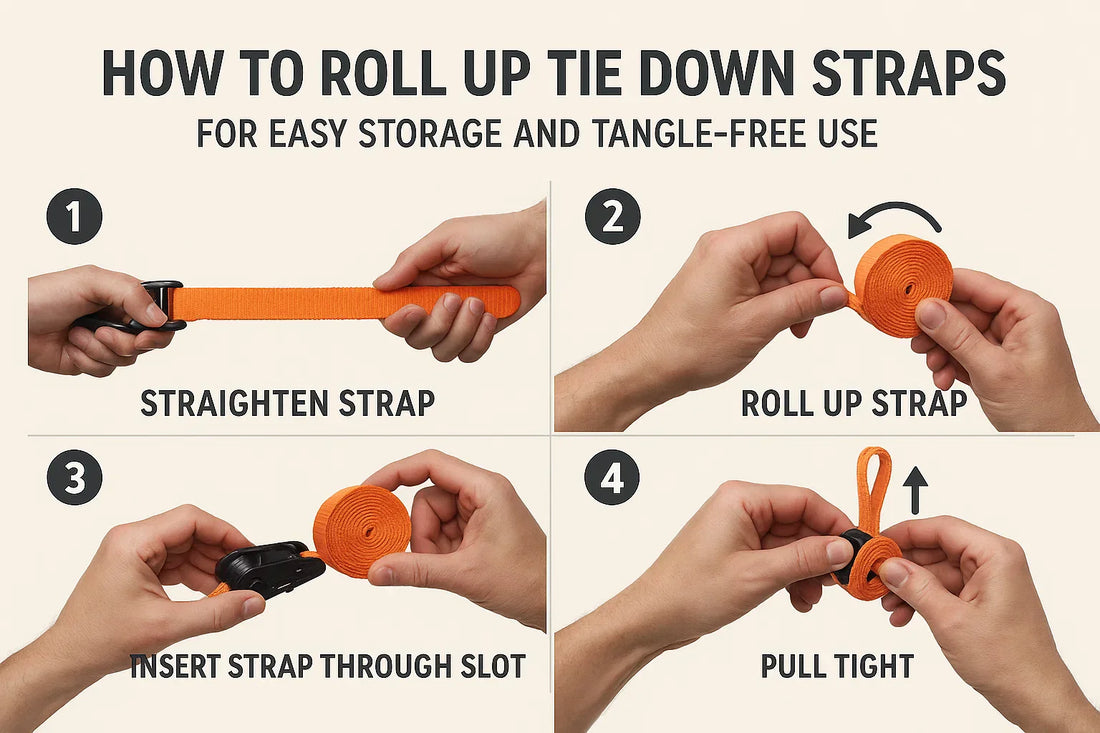 HOW TO ROLL UP TIE DOWN STRAPS
FOR EASY STORAGE AND TANGLE-FREE USE

1
STRAIGHTEN STRAP

2
ROLL UP STRAP

3
INSERT STRAP THROUGH SLOT

4
PULL TIGHT