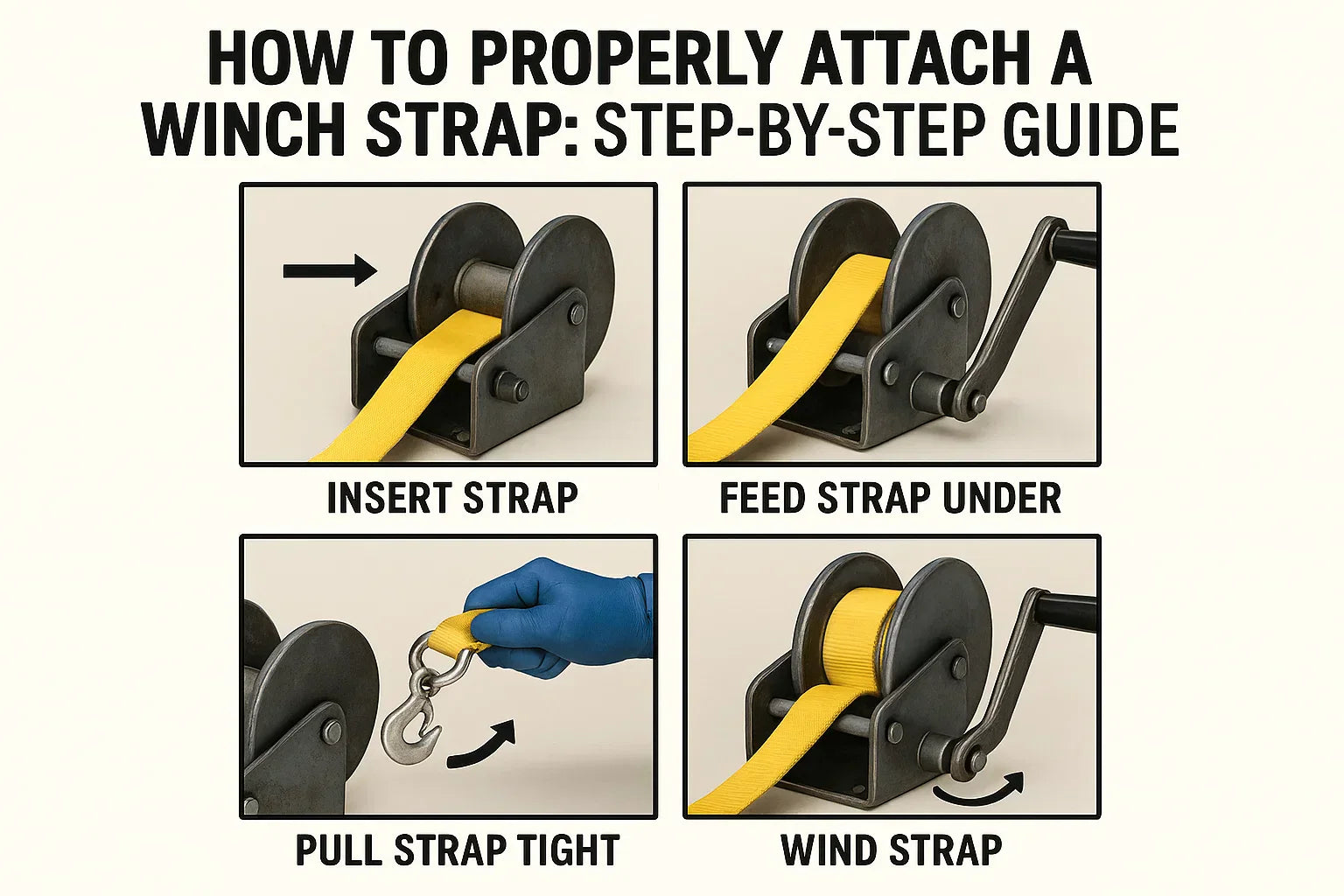 HOW TO PROPERLY ATTACH A WINCH STRAP: STEP-BY-STEP GUIDE

INSERT STRAP

FEED STRAP UNDER

PULL STRAP TIGHT

WIND STRAP